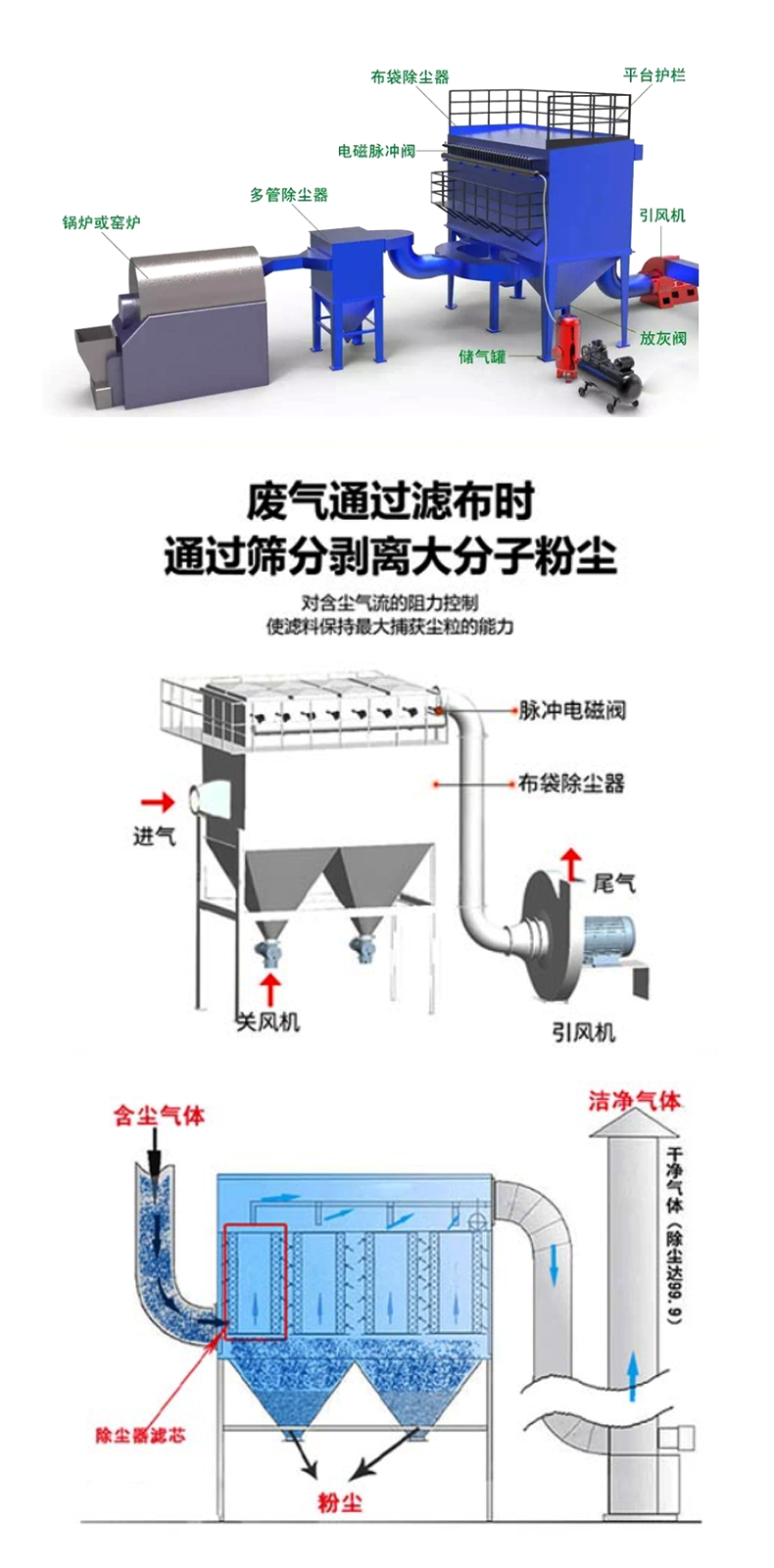 布袋除尘器
平台护栏
电磁脉冲阀
多管除尘器
锅炉或窑炉
引风机
放灰阀
储气罐

废气通过滤布时
通过筛分剥离大分子粉尘

对含尘气流的阻力控制
使滤料保持最大捕获尘粒的能力

脉冲电磁阀
布袋除尘器
进气
尾气
关风机
引风机

含尘气体
洁净气体
干净气体（除尘达99.9）
除尘器滤芯
粉尘